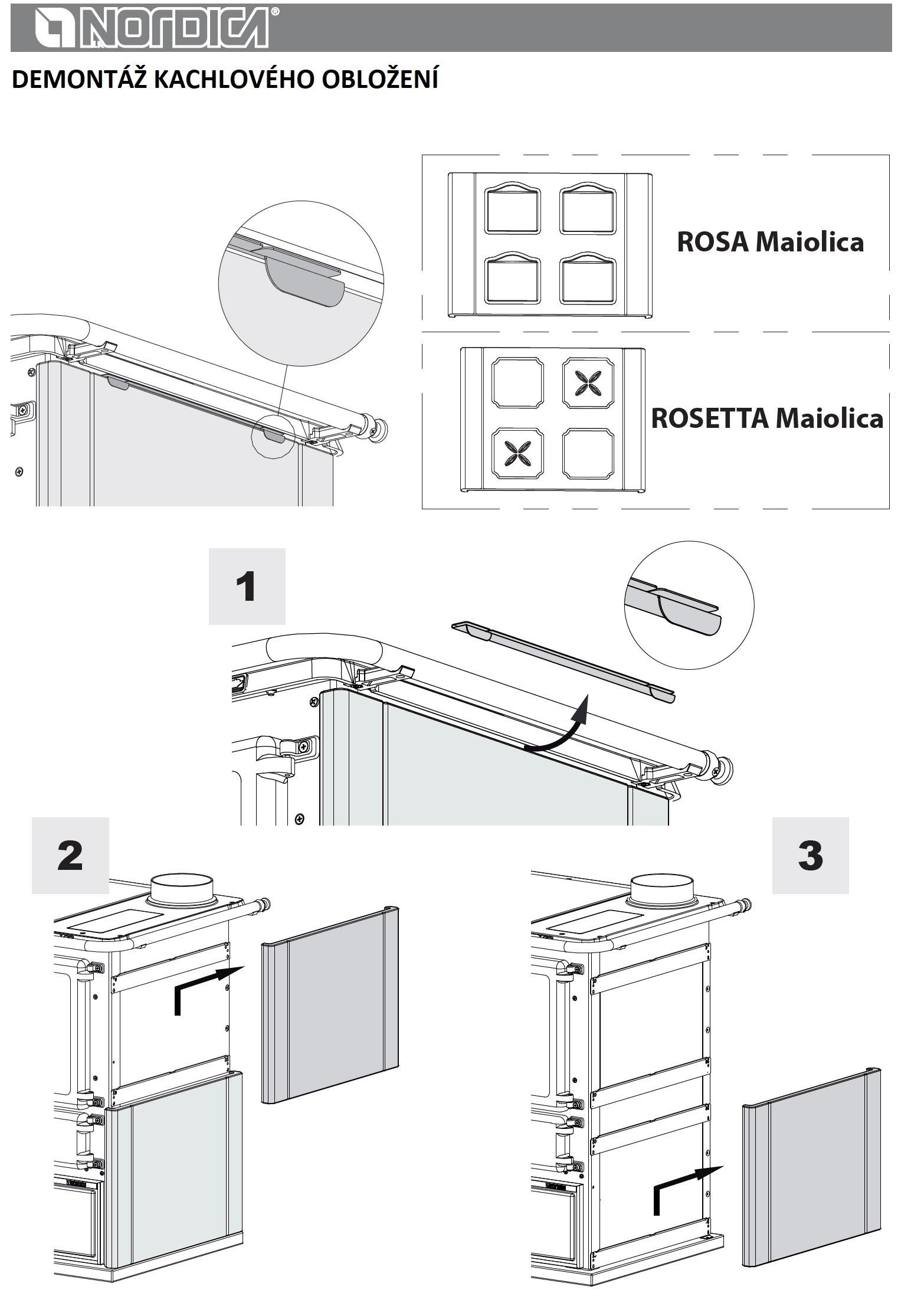 NORDICA®

DEMONTÁŽ KACHLOVÉHO OBLOŽENÍ

ROSA Maiolica

ROSETTA Maiolica

1

2

3